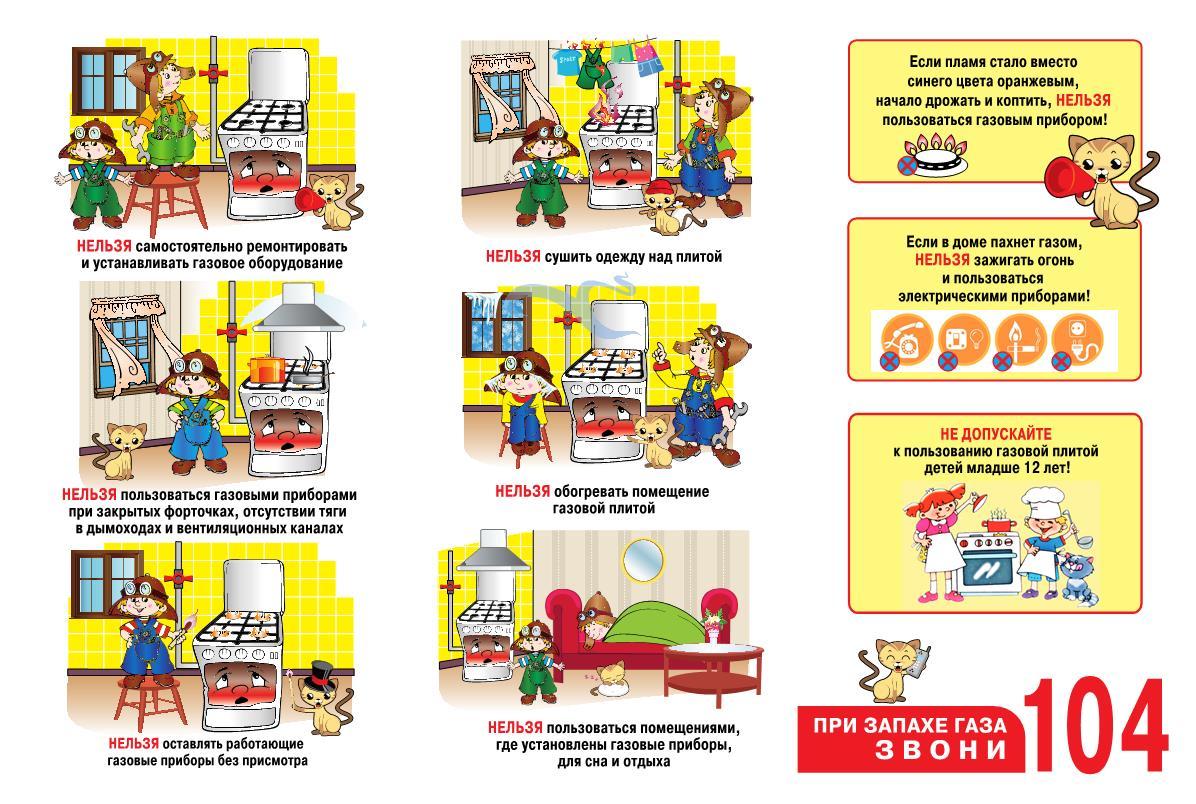 НЕЛЬЗЯ самостоятельно ремонтировать и устанавливать газовое оборудование

НЕЛЬЗЯ пользоваться газовыми приборами при закрытых форточках, отсутствии тяги в дымоходах и вентиляционных каналах

НЕЛЬЗЯ оставлять работающие газовые приборы без присмотра

НЕЛЬЗЯ сушить одежду над плитой

НЕЛЬЗЯ обогревать помещение газовой плитой

НЕЛЬЗЯ пользоваться помещениями, где установлены газовые приборы, для сна и отдыха

Если пламя стало вместо синего цвета оранжевым, начало дрожать и коптить, НЕЛЬЗЯ пользоваться газовым прибором!

Если в доме пахнет газом, НЕЛЬЗЯ зажигать огонь и пользоваться электрическими приборами!

НЕ ДОПУСКАЙТЕ к пользованию газовой плитой детей младше 12 лет!

ПРИ ЗАПАХЕ ГАЗА ЗВОНИ 104